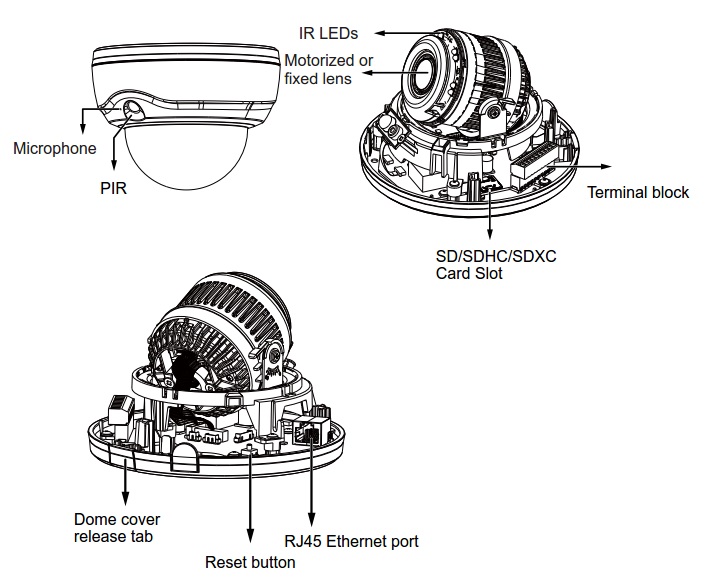 IR LEDs

Motorized or fixed lens

Microphone

PIR

Terminal block

SD/SDHC/SDXC Card Slot

Dome cover release tab

Reset button

RJ45 Ethernet port