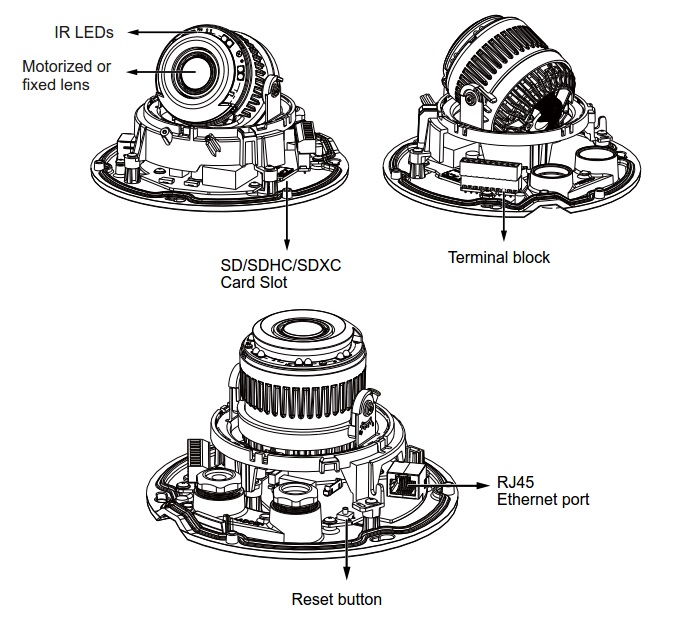 IR LEDs

Motorized or fixed lens

SD/SDHC/SDXC Card Slot

Terminal block

RJ45 Ethernet port

Reset button