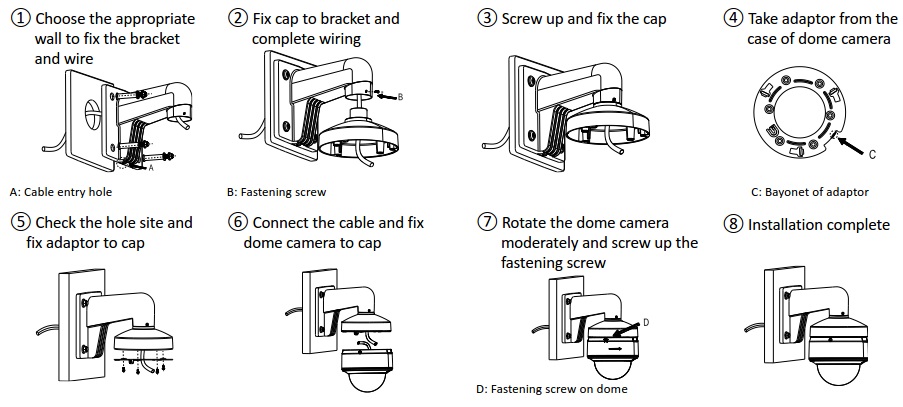 ① Choose the appropriate wall to fix the bracket and wire

A

A: Cable entry hole

② Fix cap to bracket and complete wiring

B

B: Fastening screw

③ Screw up and fix the cap

④ Take adaptor from the case of dome camera

C

C: Bayonet of adaptor

⑤ Check the hole site and fix adaptor to cap

⑥ Connect the cable and fix dome camera to cap

⑦ Rotate the dome camera moderately and screw up the fastening screw

D

D: Fastening screw on dome

⑧ Installation complete