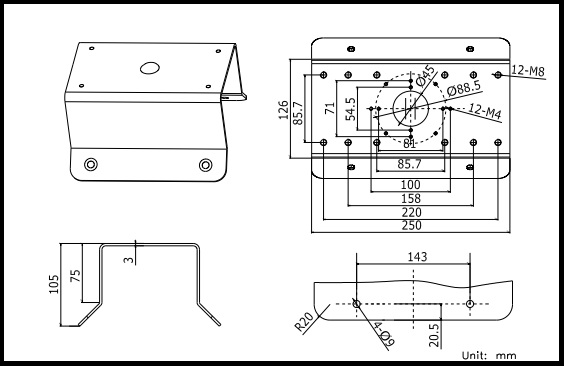 12-M8
Ø45
Ø88.5
12-M4
126
85.7
71
54.5
81
85.7
100
158
220
250
105
75
3
143
R20
4-Ø9
20.5
Unit: mm