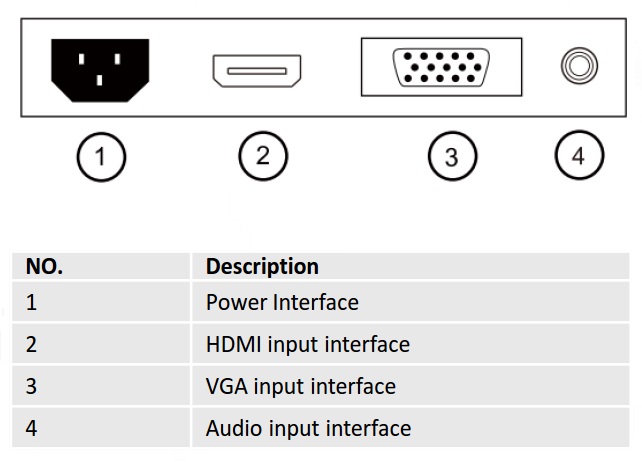 1 2 3 4

| NO. | Description |
|---|---|
| 1 | Power Interface |
| 2 | HDMI input interface |
| 3 | VGA input interface |
| 4 | Audio input interface |