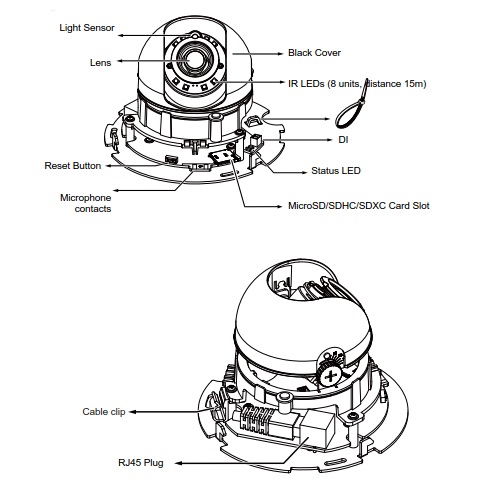 Light Sensor
Lens
Black Cover
IR LEDs (8 units, distance 15m)
DI
Reset Button
Status LED
Microphone contacts
MicroSD/SDHC/SDXC Card Slot

Cable clip
RJ45 Plug