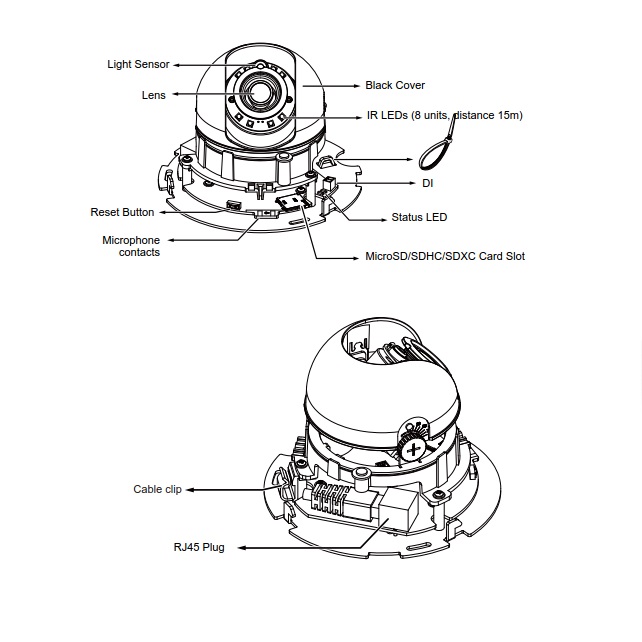 Light Sensor
Lens
Black Cover
IR LEDs (8 units, distance 15m)
DI
Reset Button
Status LED
Microphone contacts
MicroSD/SDHC/SDXC Card Slot

Cable clip
RJ45 Plug