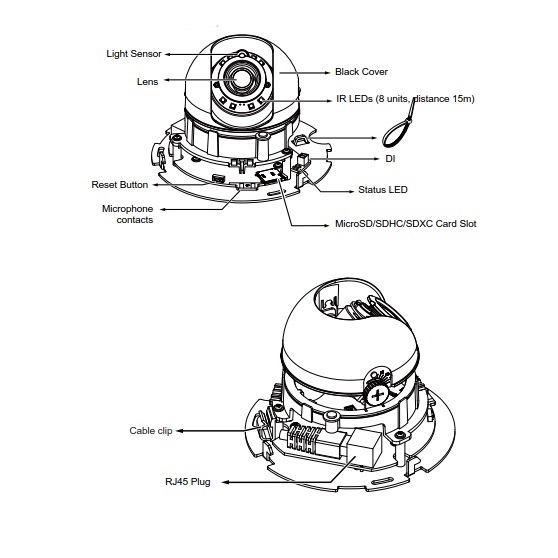 Light Sensor
Lens
Black Cover
IR LEDs (8 units, distance 15m)
DI
Reset Button
Status LED
Microphone contacts
MicroSD/SDHC/SDXC Card Slot

Cable clip
RJ45 Plug