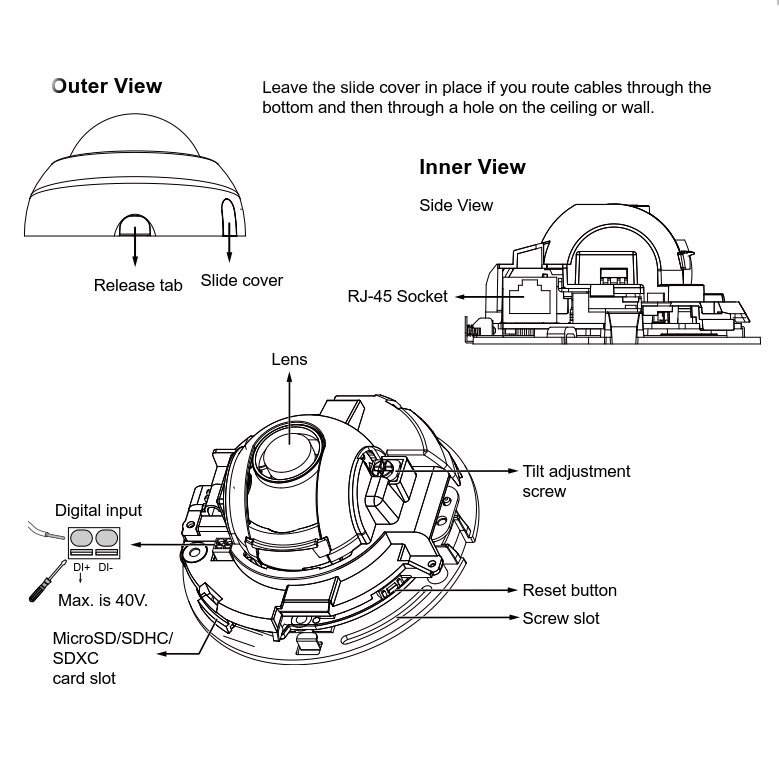 Outer View

Leave the slide cover in place if you route cables through the bottom and then through a hole on the ceiling or wall.

Release tab

Slide cover

Inner View

Side View

RJ-45 Socket

Lens

Tilt adjustment screw

Digital input

DI+ DI-

Max. is 40V.

Reset button

Screw slot

MicroSD/SDHC/ SDXC card slot