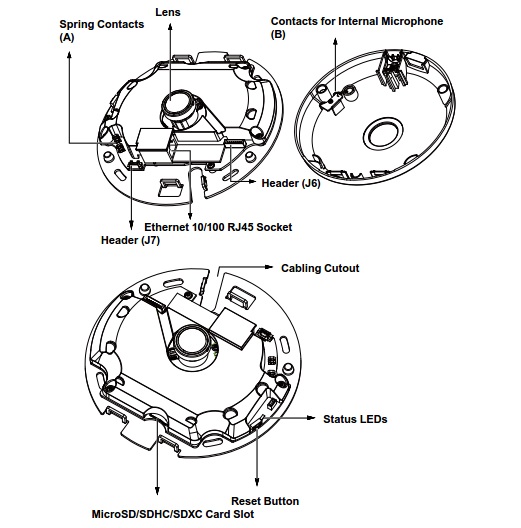 Lens

Spring Contacts
(A)

Contacts for Internal Microphone
(B)

Header (J6)

Ethernet 10/100 RJ45 Socket

Header (J7)

Cabling Cutout

Status LEDs

Reset Button

MicroSD/SDHC/SDXC Card Slot