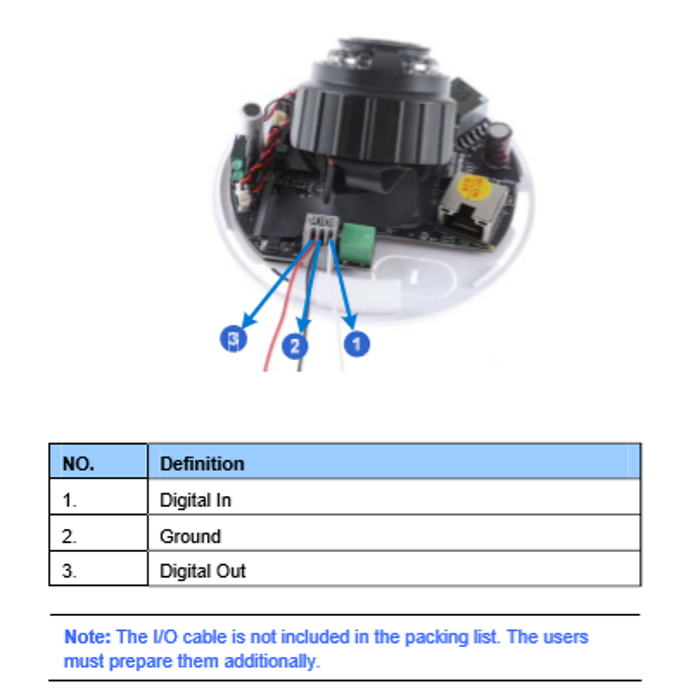 3
2
1

| NO. | Definition |
|---|---|
| 1. | Digital In |
| 2. | Ground |
| 3. | Digital Out |

Note: The I/O cable is not included in the packing list. The users must prepare them additionally.