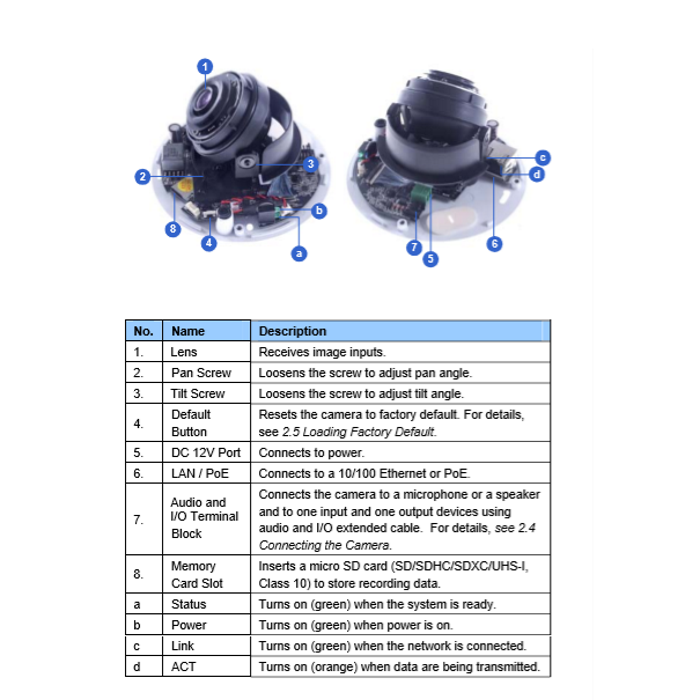 1

2

3

8

4

b

a

c

d

7

5

6

| No. | Name | Description |
|---|---|---|
| 1. | Lens | Receives image inputs. |
| 2. | Pan Screw | Loosens the screw to adjust pan angle. |
| 3. | Tilt Screw | Loosens the screw to adjust tilt angle. |
| 4. | Default Button | Resets the camera to factory default. For details, see 2.5 Loading Factory Default. |
| 5. | DC 12V Port | Connects to power. |
| 6. | LAN / PoE | Connects to a 10/100 Ethernet or PoE. |
| 7. | Audio and I/O Terminal Block | Connects the camera to a microphone or a speaker and to one input and one output devices using audio and I/O extended cable. For details, see 2.4 Connecting the Camera. |
| 8. | Memory Card Slot | Inserts a micro SD card (SD/SDHC/SDXC/UHS-I, Class 10) to store recording data. |
| a | Status | Turns on (green) when the system is ready. |
| b | Power | Turns on (green) when power is on. |
| c | Link | Turns on (green) when the network is connected. |
| d | ACT | Turns on (orange) when data are being transmitted. |