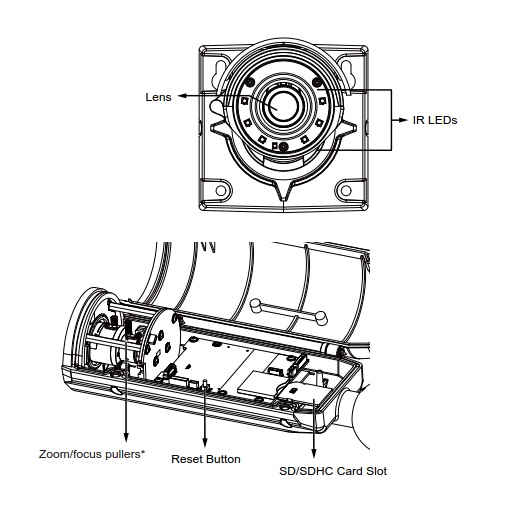 Lens

IR LEDs

Zoom/focus pullers*

Reset Button

SD/SDHC Card Slot