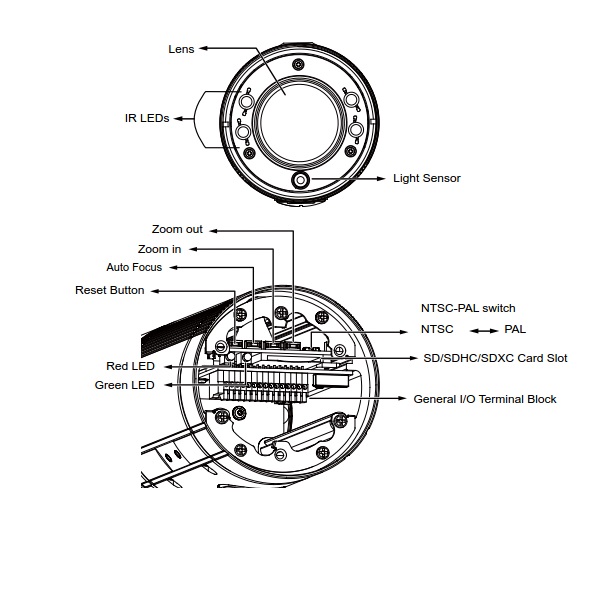 Lens

IR LEDs

Light Sensor

Zoom out

Zoom in

Auto Focus

Reset Button

NTSC-PAL switch

NTSC PAL

SD/SDHC/SDXC Card Slot

Red LED

Green LED

General I/O Terminal Block