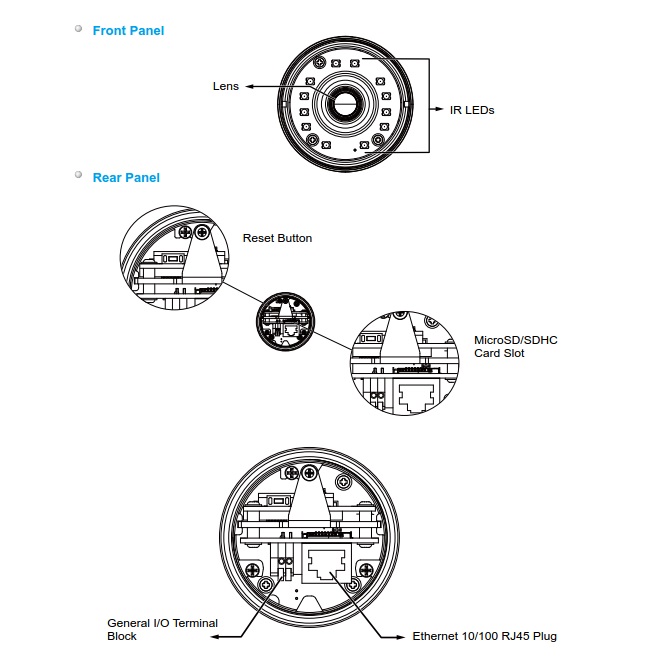 Front Panel

Lens

IR LEDs

Rear Panel

Reset Button

MicroSD/SDHC Card Slot

General I/O Terminal Block

Ethernet 10/100 RJ45 Plug