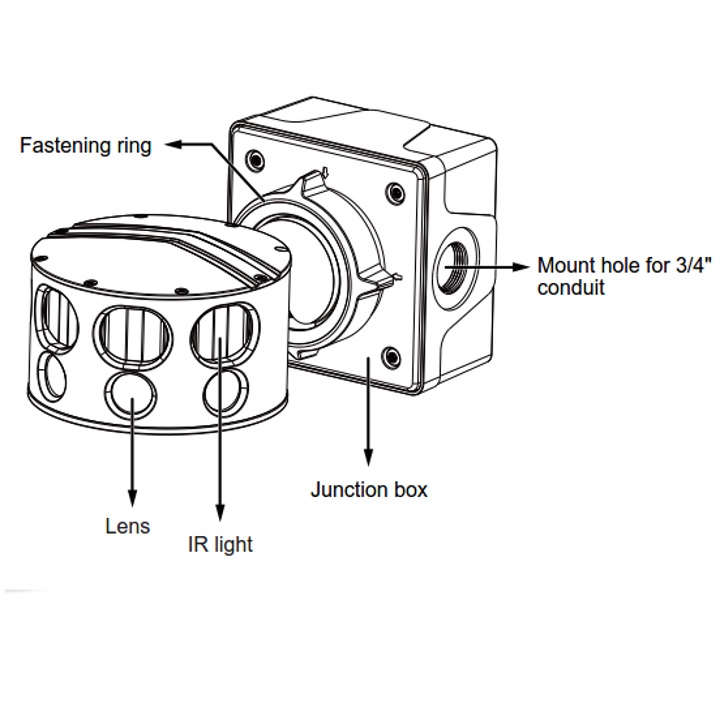 Fastening ring

Mount hole for 3/4" conduit

Junction box

Lens

IR light