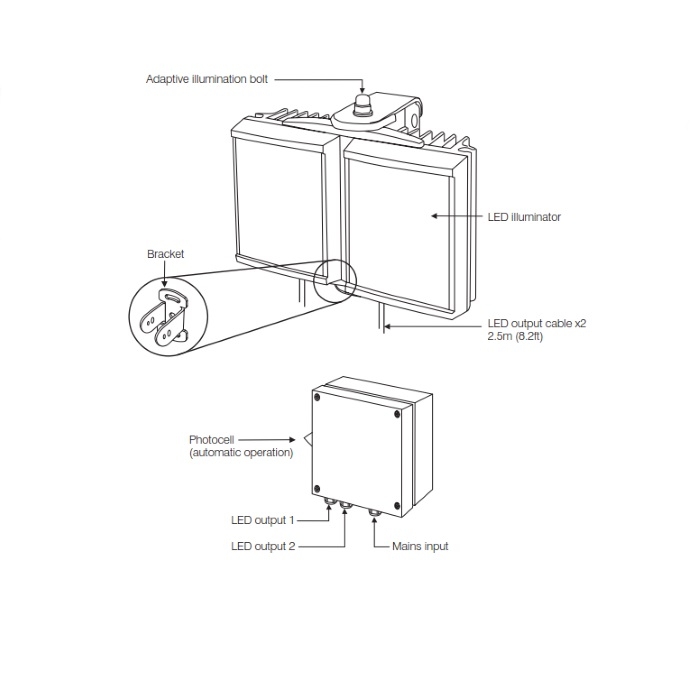 Adaptive illumination bolt

LED illuminator

Bracket

LED output cable x2
2.5m (8.2ft)

Photocell
(automatic operation)

LED output 1

LED output 2

Mains input