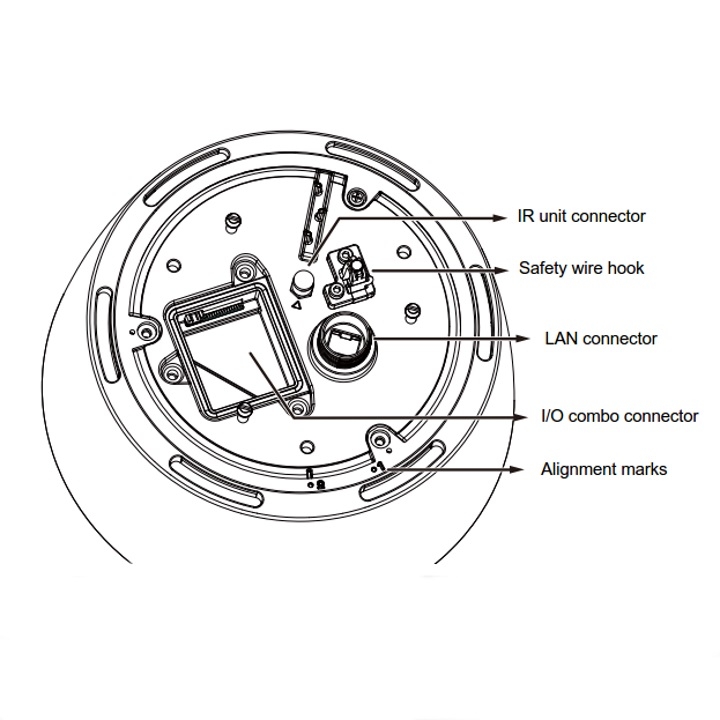 IR unit connector
Safety wire hook
LAN connector
I/O combo connector
Alignment marks