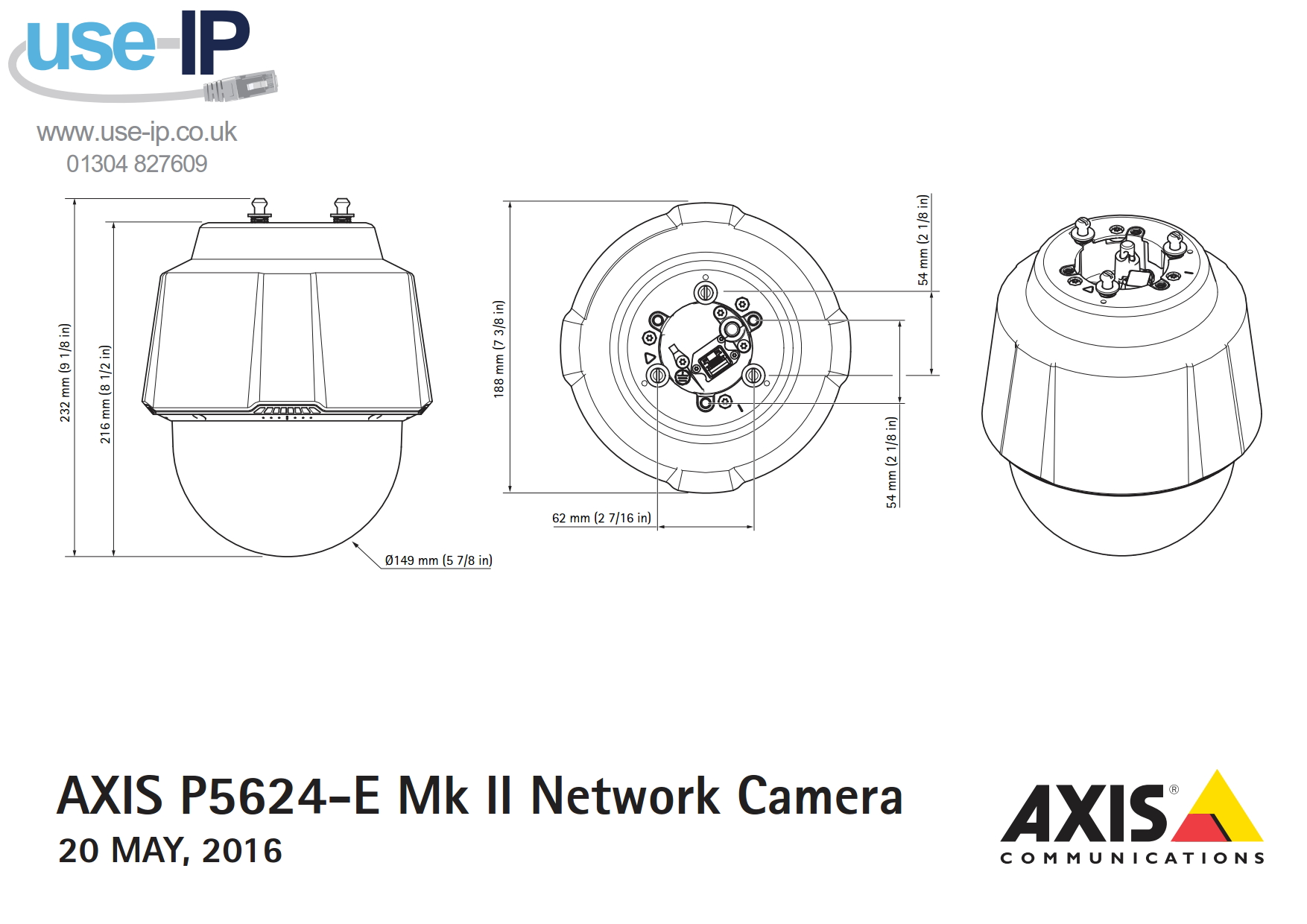 use-IP

www.use-ip.co.uk
01304 827609

232 mm (9 1/8 in)
216 mm (8 1/2 in)
Ø149 mm (5 7/8 in)
188 mm (7 3/8 in)
62 mm (2 7/16 in)
54 mm (2 1/8 in)
54 mm (2 1/8 in)

AXIS P5624-E Mk II Network Camera
20 MAY, 2016

AXIS®
COMMUNICATIONS