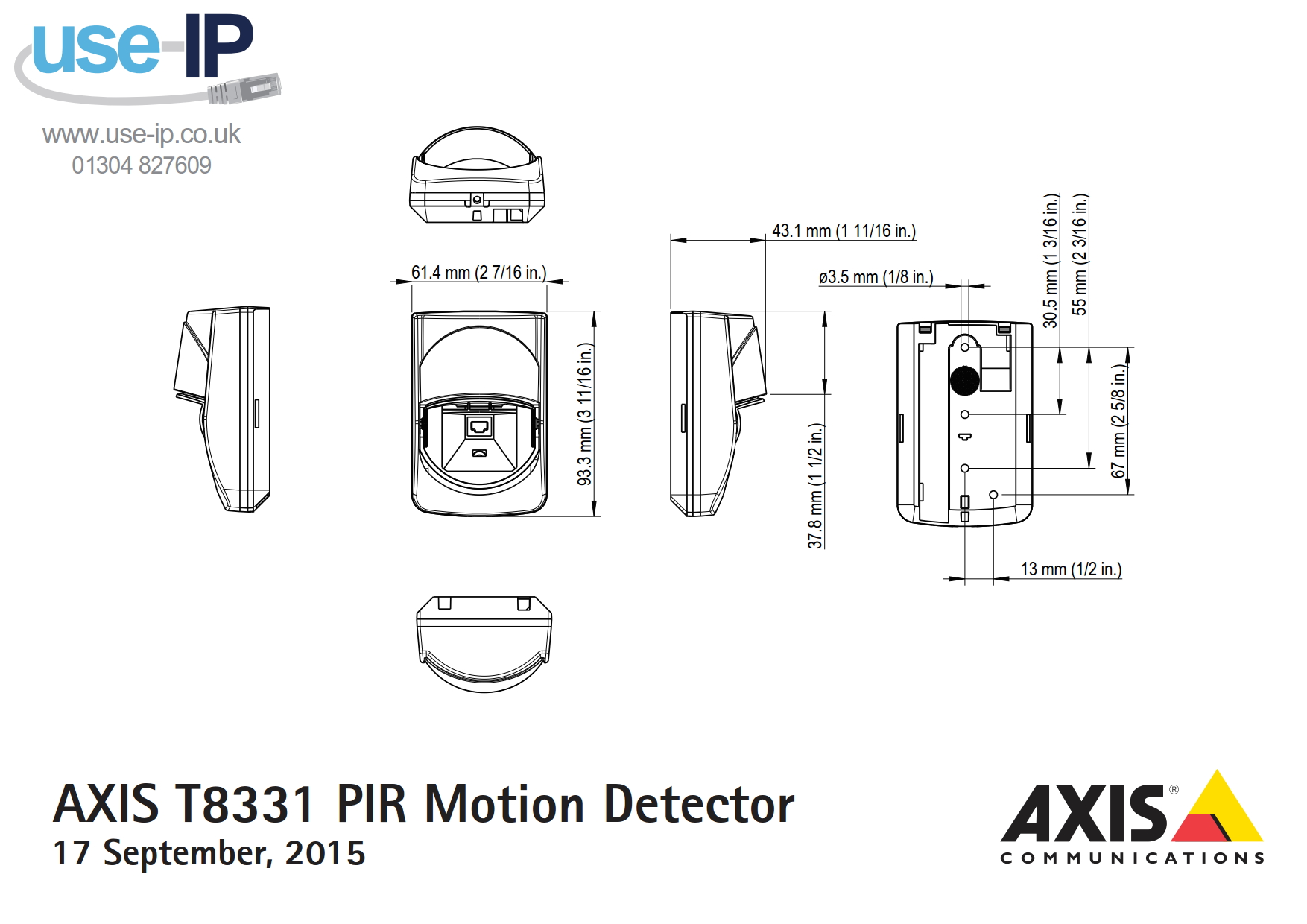 use-IP

www.use-ip.co.uk
01304 827609

61.4 mm (2 7/16 in.)

93.3 mm (3 11/16 in.)

43.1 mm (1 11/16 in.)

37.8 mm (1 1/2 in.)

ø3.5 mm (1/8 in.)

30.5 mm (1 3/16 in.)

55 mm (2 3/16 in.)

67 mm (2 5/8 in.)

13 mm (1/2 in.)

AXIS T8331 PIR Motion Detector
17 September, 2015

AXIS®
COMMUNICATIONS