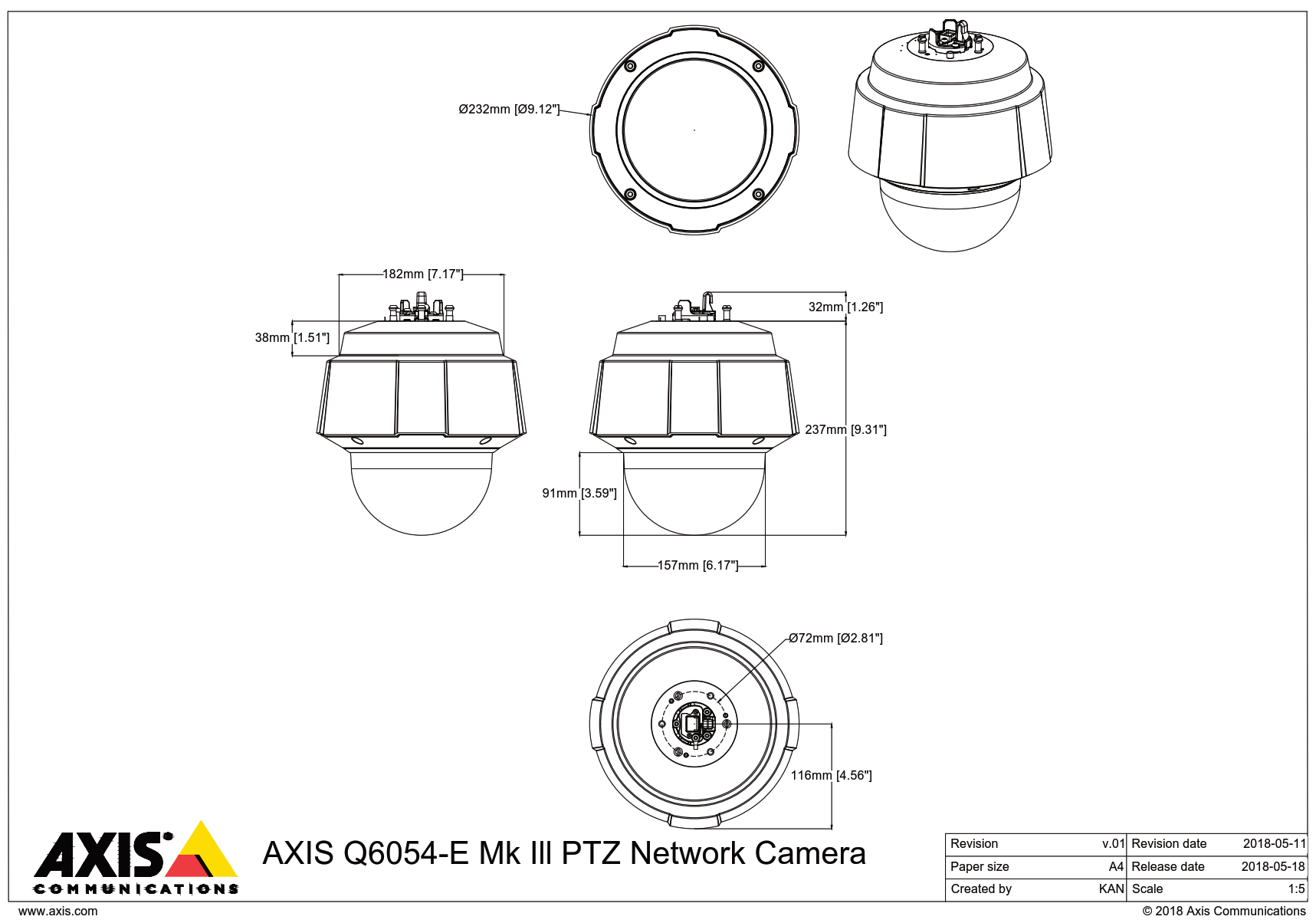 Ø232mm [Ø9.12"]

182mm [7.17"]

38mm [1.51"]

32mm [1.26"]

237mm [9.31"]

91mm [3.59"]

157mm [6.17"]

Ø72mm [Ø2.81"]

116mm [4.56"]

AXIS COMMUNICATIONS

AXIS Q6054-E Mk III PTZ Network Camera

| Revision | v.01 | Revision date | 2018-05-11 |
|---|---|---|---|
| Paper size | A4 | Release date | 2018-05-18 |
| Created by | KAN | Scale | 1:5 |

www.axis.com

© 2018 Axis Communications